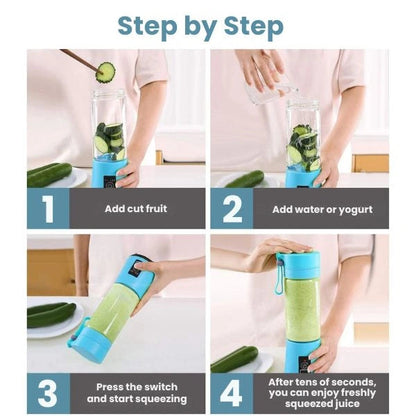 Step by Step

1 Add cut fruit

2 Add water or yogurt

3 Press the switch and start squeezing

4 After tens of seconds, you can enjoy freshly squeezed juice