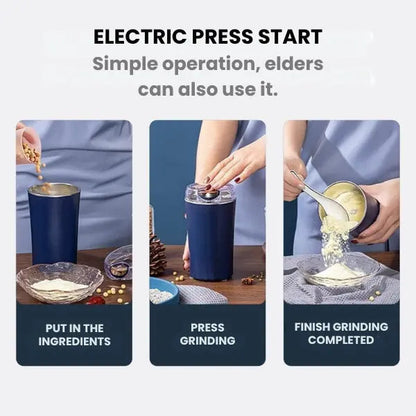 ELECTRIC PRESS START
Simple operation, elders can also use it.

PUT IN THE INGREDIENTS

PRESS GRINDING

FINISH GRINDING COMPLETED